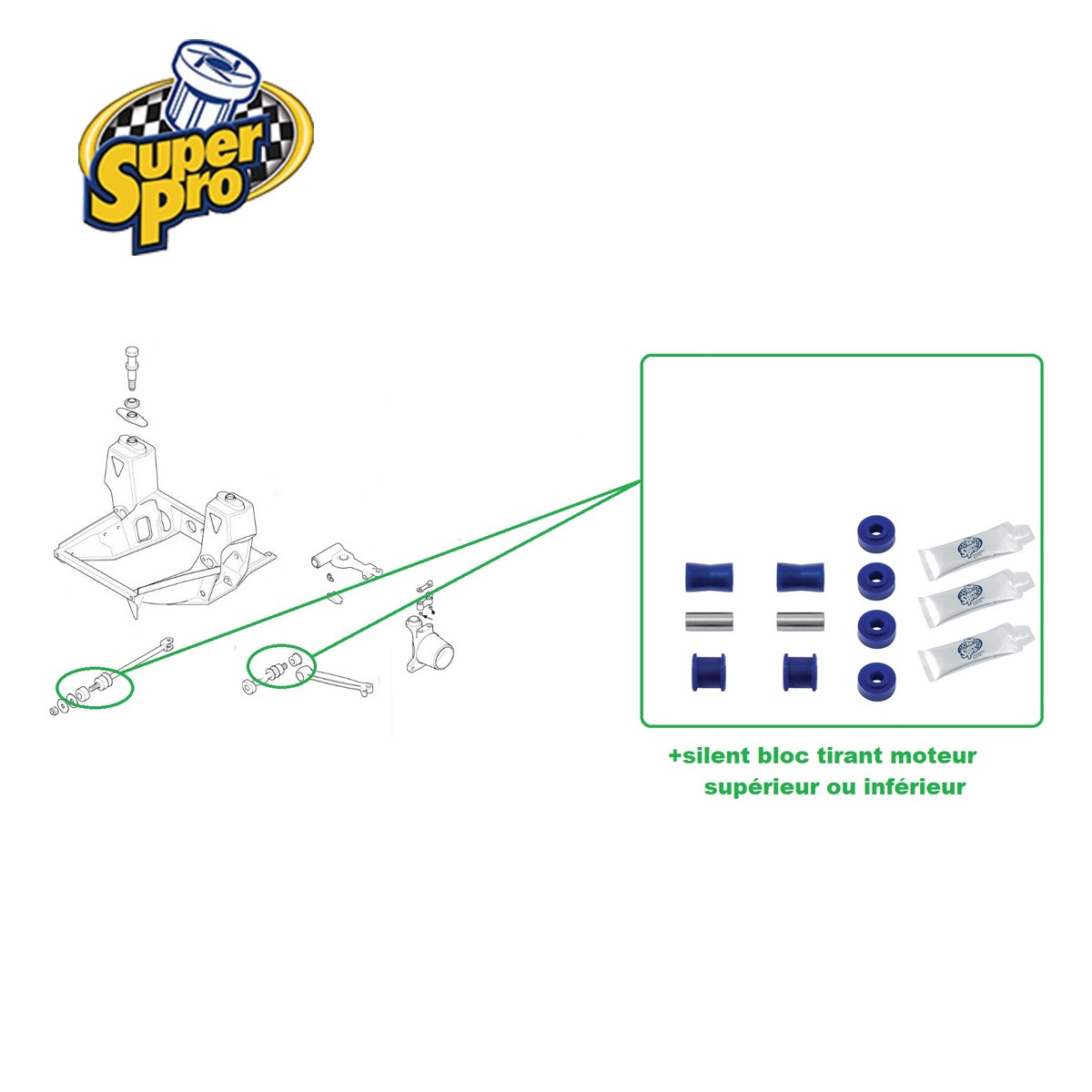 Super Pro

+silent bloc tirant moteur
supérieur ou inférieur