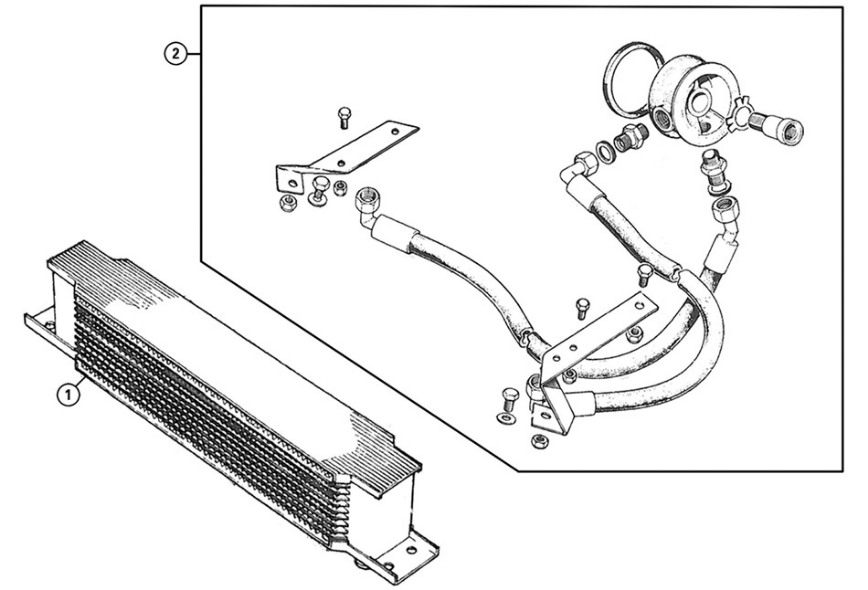 2

1