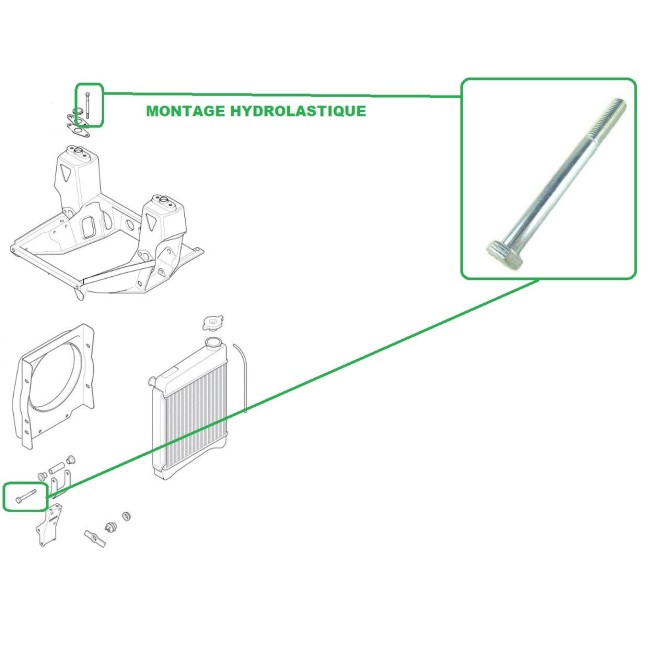 MONTAGE HYDROLASTIQUE