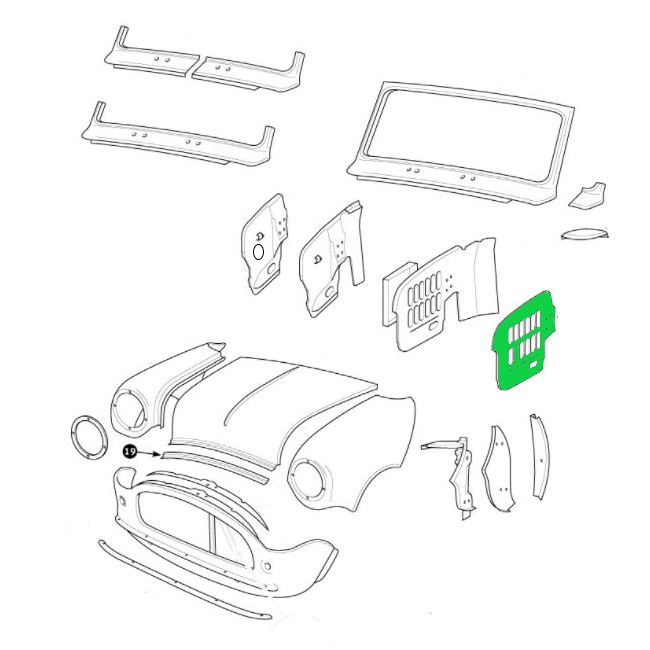 19