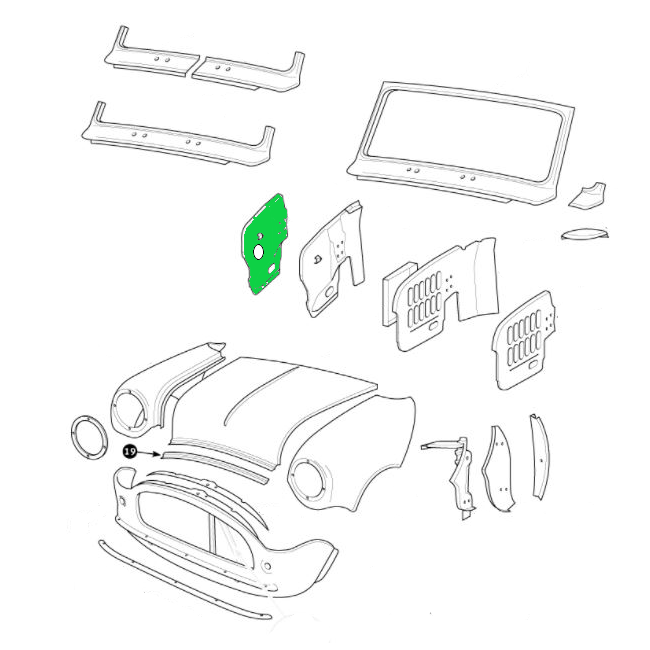 19