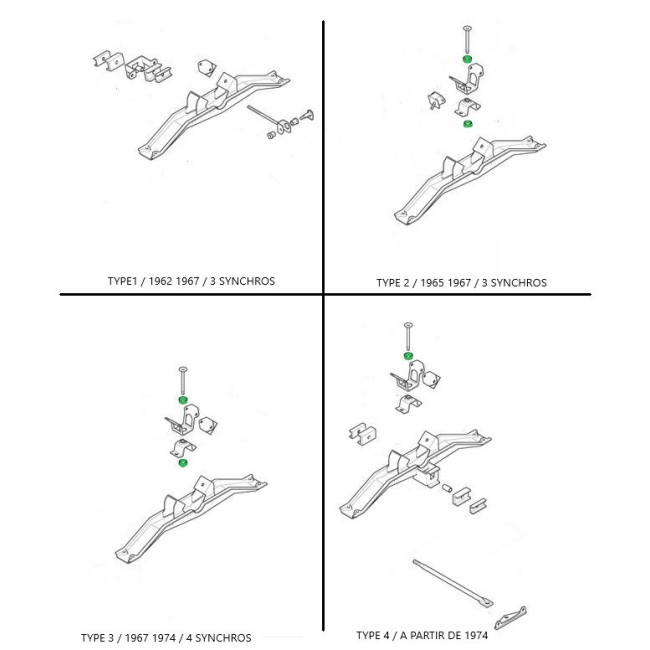 TYPE1 / 1962 1967 / 3 SYNCHROS

TYPE 2 / 1965 1967 / 3 SYNCHROS

TYPE 3 / 1967 1974 / 4 SYNCHROS

TYPE 4 / A PARTIR DE 1974