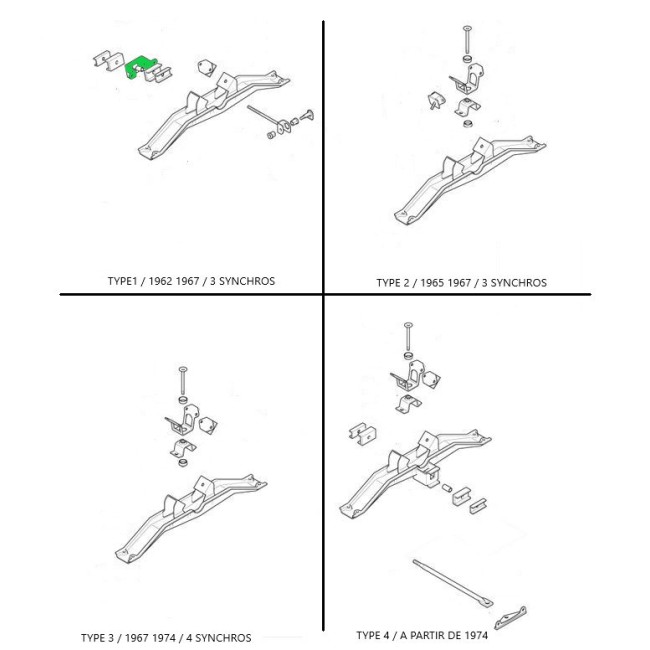 TYPE1 / 1962 1967 / 3 SYNCHROS

TYPE 2 / 1965 1967 / 3 SYNCHROS

TYPE 3 / 1967 1974 / 4 SYNCHROS

TYPE 4 / A PARTIR DE 1974