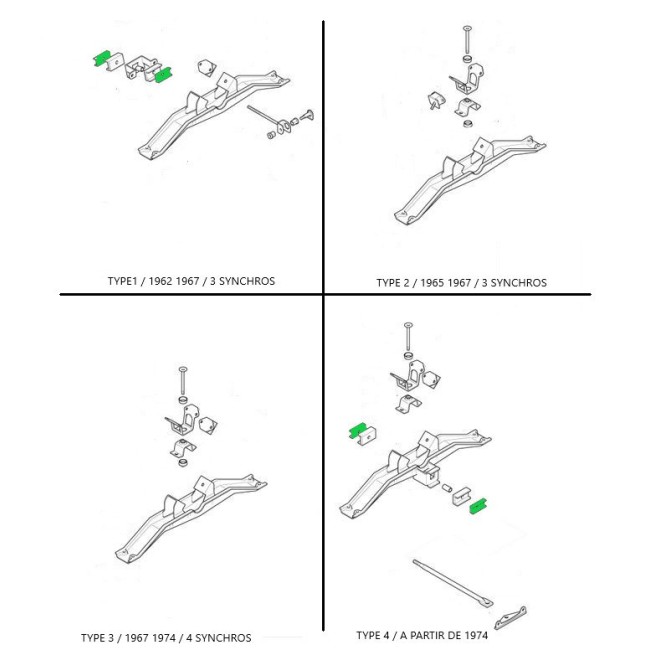 TYPE1 / 1962 1967 / 3 SYNCHROS

TYPE 2 / 1965 1967 / 3 SYNCHROS

TYPE 3 / 1967 1974 / 4 SYNCHROS

TYPE 4 / A PARTIR DE 1974