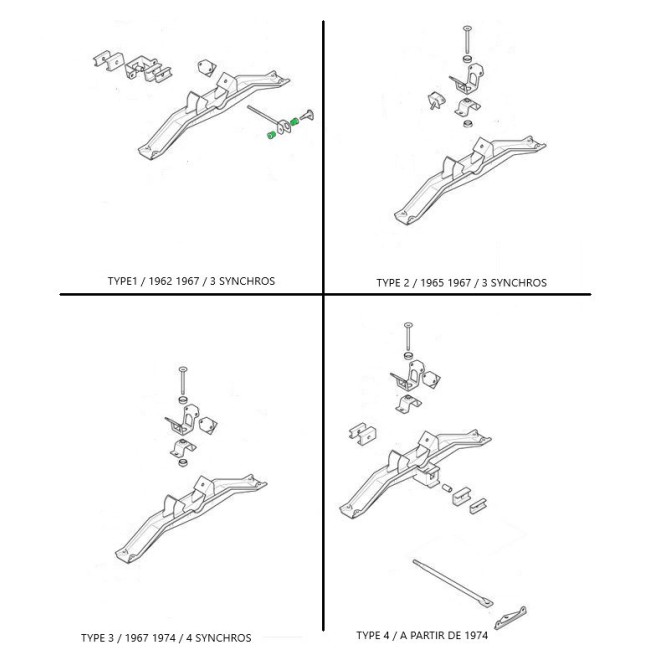 TYPE1 / 1962 1967 / 3 SYNCHROS

TYPE 2 / 1965 1967 / 3 SYNCHROS

TYPE 3 / 1967 1974 / 4 SYNCHROS

TYPE 4 / A PARTIR DE 1974